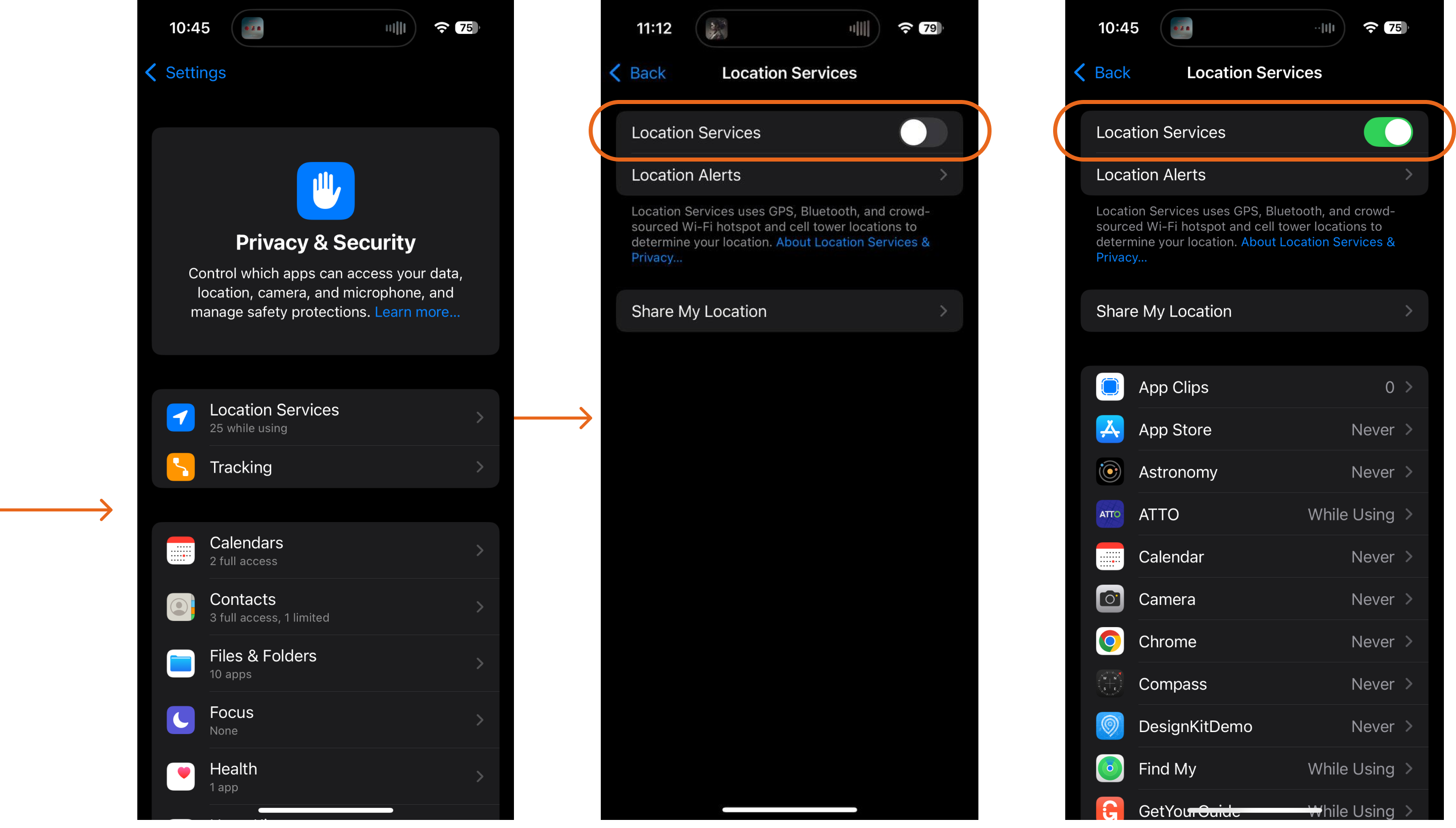 10:45 75

Settings

Privacy & Security

Control which apps can access your data, location, camera, and microphone, and manage safety protections. Learn more...

Location Services
25 while using

Tracking

Calendars
2 full access

Contacts
3 full access, 1 limited

Files & Folders
10 apps

Focus
None

Health
1 app

11:12 79

Back Location Services

Location Services

Location Alerts

Location Services uses GPS, Bluetooth, and crowd-sourced Wi-Fi hotspot and cell tower locations to determine your location. About Location Services & Privacy...

Share My Location

10:45 75

Back Location Services

Location Services

Location Alerts

Location Services uses GPS, Bluetooth, and crowd-sourced Wi-Fi hotspot and cell tower locations to determine your location. About Location Services & Privacy...

Share My Location

App Clips 0

App Store Never

Astronomy Never

ATTO While Using

Calendar Never

Camera Never

Chrome Never

Compass Never

DesignKitDemo Never

Find My While Using

GetYourGuide While Using